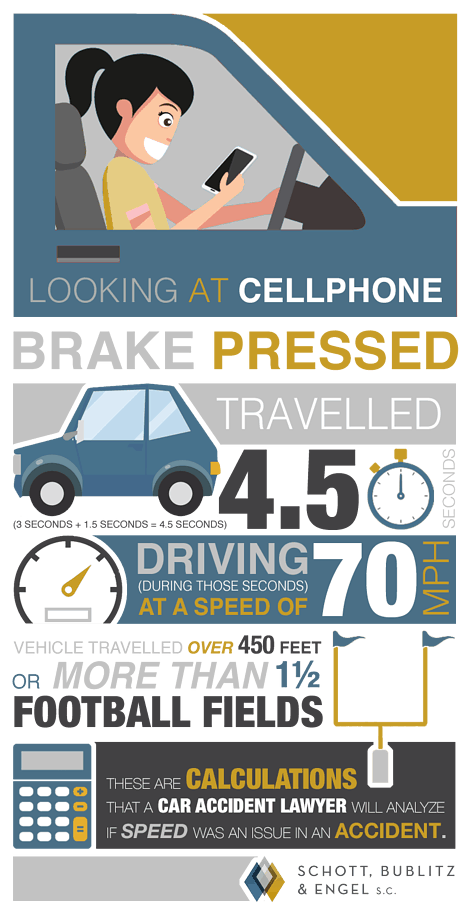 LOOKING AT CELLPHONE

BRAKE PRESSED

TRAVELLED

4.5 SECONDS

(3 SECONDS + 1.5 SECONDS = 4.5 SECONDS)

DRIVING (DURING THOSE SECONDS) AT A SPEED OF 70 MPH

VEHICLE TRAVELLED OVER 450 FEET OR MORE THAN 1½ FOOTBALL FIELDS

THESE ARE CALCULATIONS THAT A CAR ACCIDENT LAWYER WILL ANALYZE IF SPEED WAS AN ISSUE IN AN ACCIDENT.

SCHOTT, BUBLITZ & ENGEL S.C.